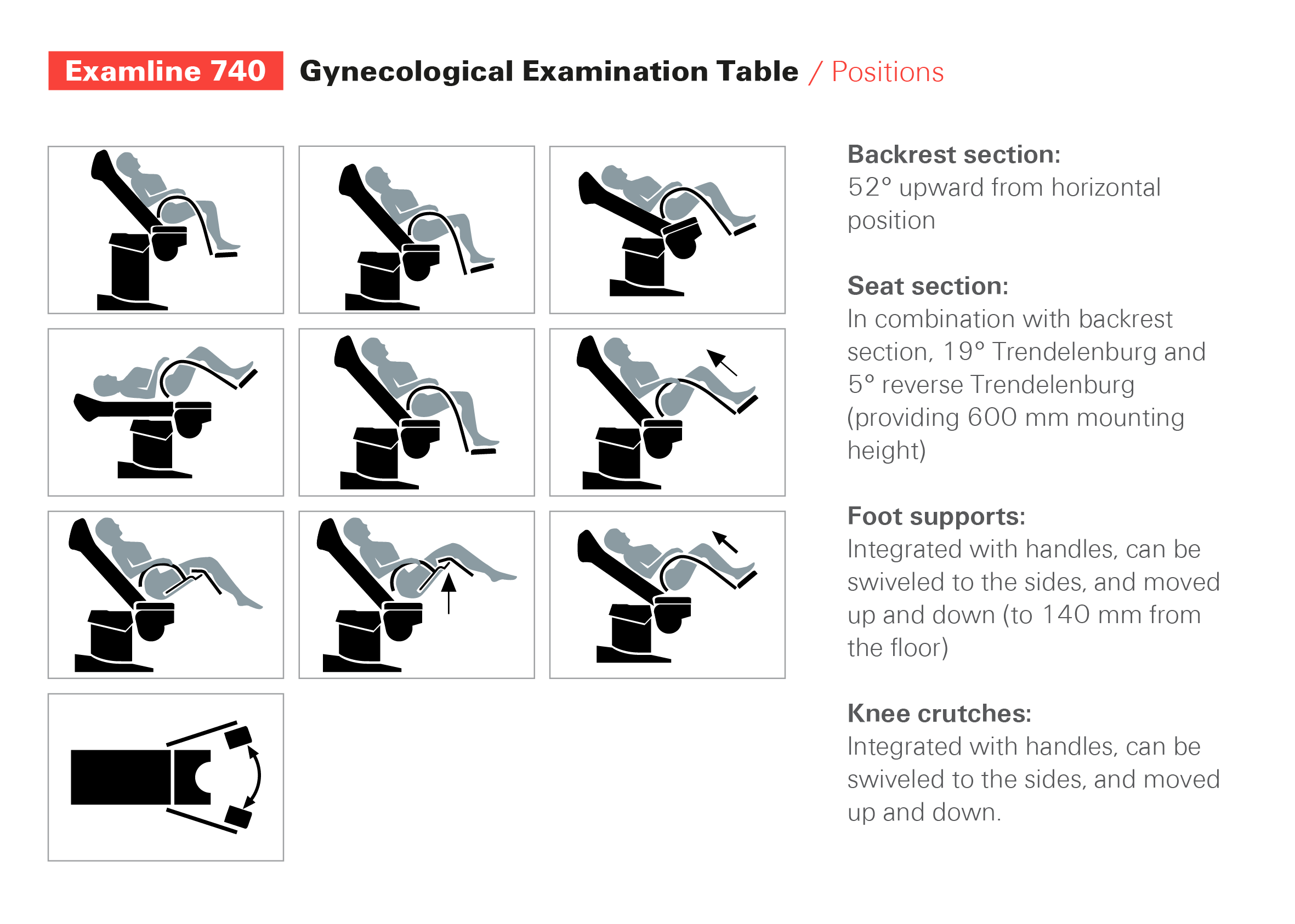 Examline 740 Gynecological Examination Table / Positions

Backrest section:
52° upward from horizontal position

Seat section:
In combination with backrest section, 19° Trendelenburg and 5° reverse Trendelenburg (providing 600 mm mounting height)

Foot supports:
Integrated with handles, can be swiveled to the sides, and moved up and down (to 140 mm from the floor)

Knee crutches:
Integrated with handles, can be swiveled to the sides, and moved up and down.